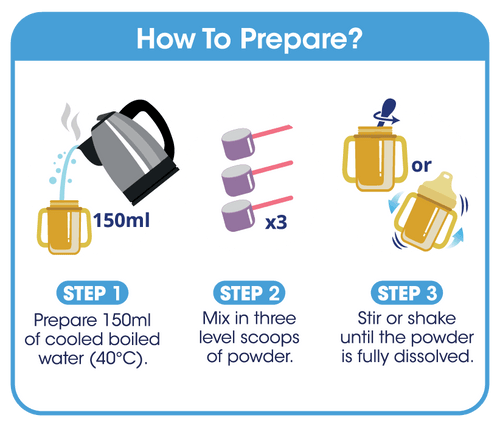 How To Prepare?

150ml

x3

or

STEP 1
Prepare 150ml of cooled boiled water (40°C).

STEP 2
Mix in three level scoops of powder.

STEP 3
Stir or shake until the powder is fully dissolved.